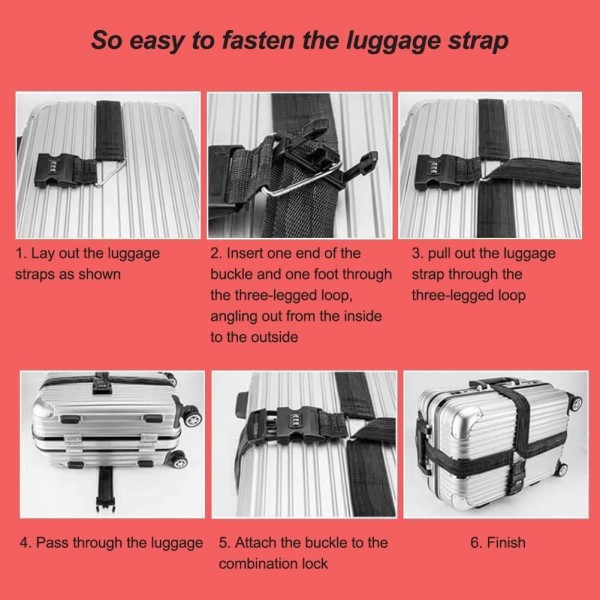 So easy to fasten the luggage strap

1. Lay out the luggage straps as shown

2. Insert one end of the buckle and one foot through the three-legged loop, angling out from the inside to the outside

3. pull out the luggage strap through the three-legged loop

4. Pass through the luggage

5. Attach the buckle to the combination lock

6. Finish