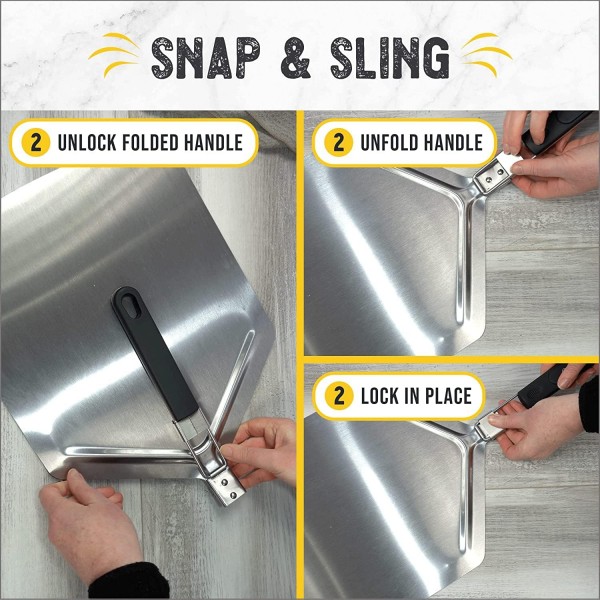 SNAP & SLING

2 UNLOCK FOLDED HANDLE

2 UNFOLD HANDLE

2 LOCK IN PLACE