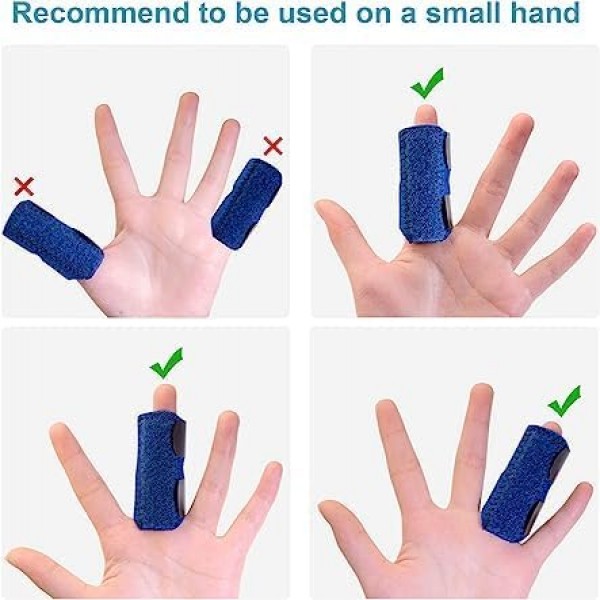 Recommend to be used on a small hand