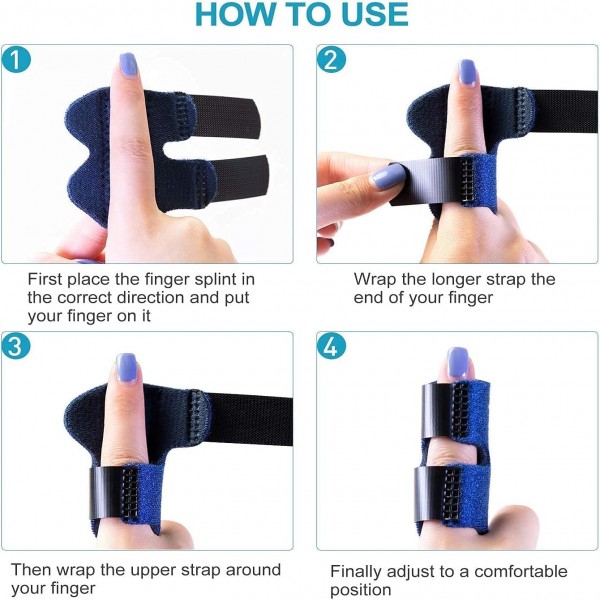 HOW TO USE

1

First place the finger splint in the correct direction and put your finger on it

2

Wrap the longer strap the end of your finger

3

Then wrap the upper strap around your finger

4

Finally adjust to a comfortable position