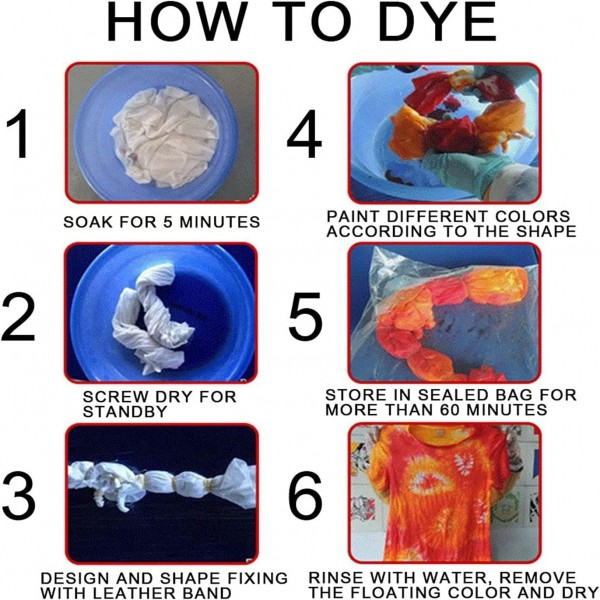 HOW TO DYE

1

SOAK FOR 5 MINUTES

2

SCREW DRY FOR STANDBY

3

DESIGN AND SHAPE FIXING WITH LEATHER BAND

4

PAINT DIFFERENT COLORS ACCORDING TO THE SHAPE

5

STORE IN SEALED BAG FOR MORE THAN 60 MINUTES

6

RINSE WITH WATER, REMOVE THE FLOATING COLOR AND DRY