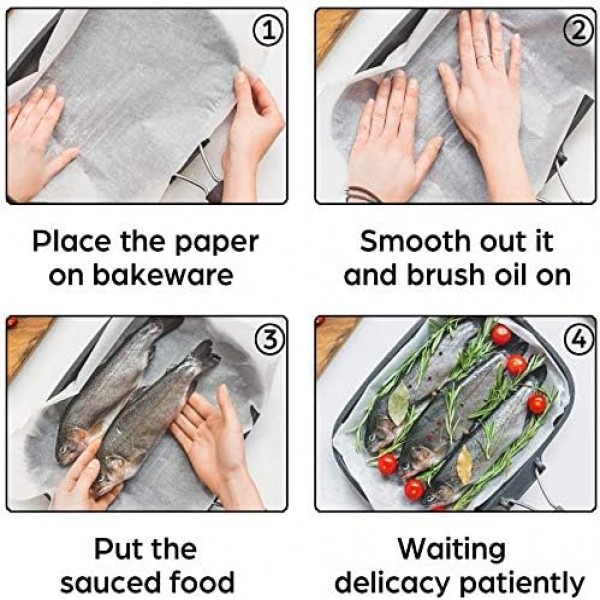 ①

Place the paper on bakeware

②

Smooth out it and brush oil on

③

Put the sauced food

④

Waiting delicacy patiently