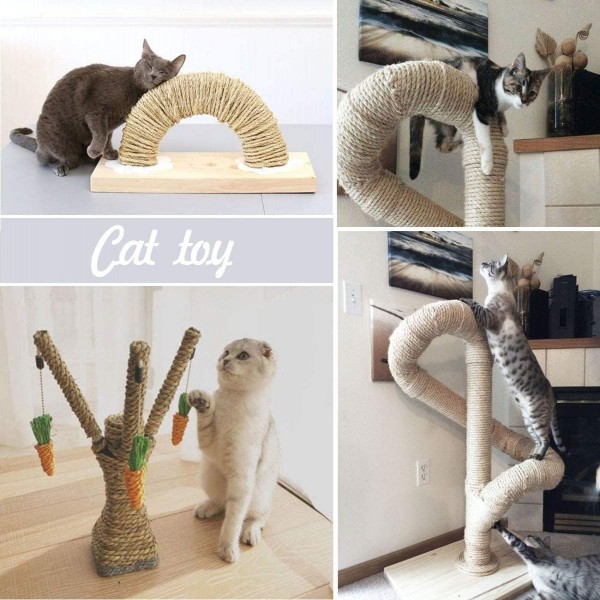 Cat toy