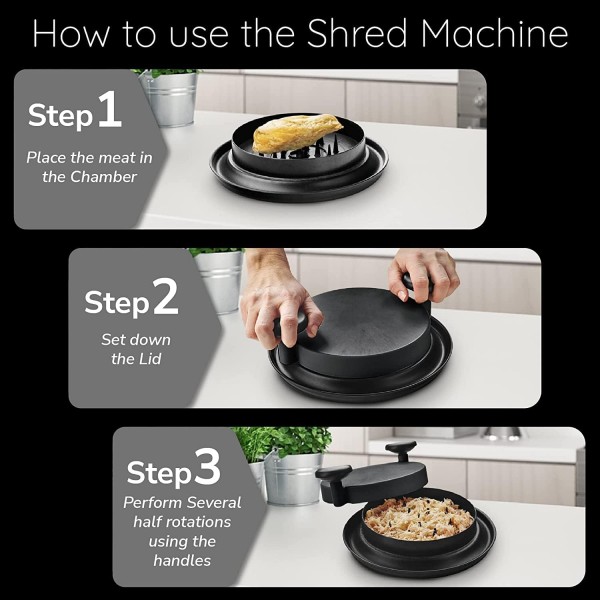 How to use the Shred Machine

Step 1
Place the meat in the Chamber

Step 2
Set down the Lid

Step 3
Perform Several half rotations using the handles