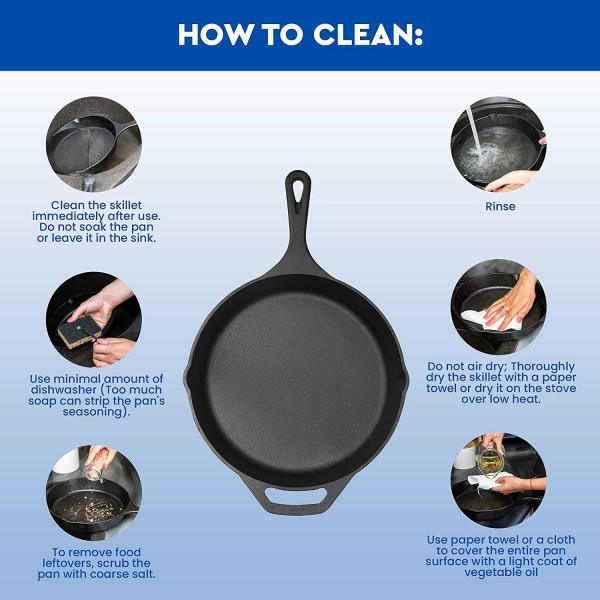 HOW TO CLEAN:

Clean the skillet immediately after use. Do not soak the pan or leave it in the sink.

Use minimal amount of dishwasher (Too much soap can strip the pan's seasoning).

To remove food leftovers, scrub the pan with coarse salt.

Rinse

Do not air dry; Thoroughly dry the skillet with a paper towel or dry it on the stove over low heat.

Use paper towel or a cloth to cover the entire pan surface with a light coat of vegetable oil