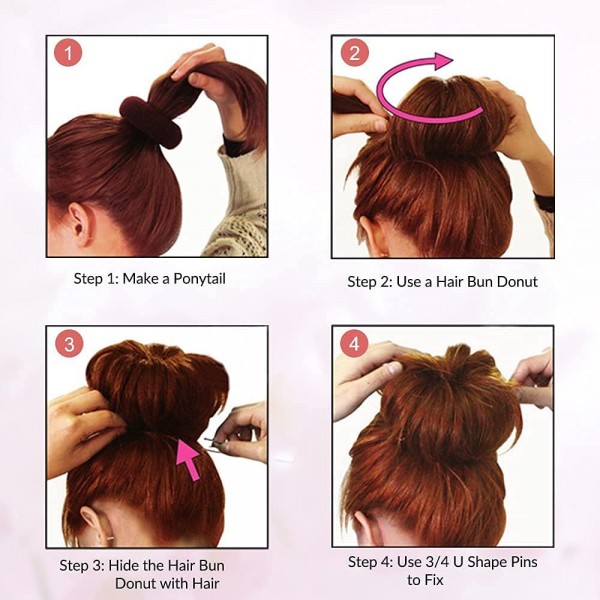 1

Step 1: Make a Ponytail

2

Step 2: Use a Hair Bun Donut

3

Step 3: Hide the Hair Bun Donut with Hair

4

Step 4: Use 3/4 U Shape Pins to Fix