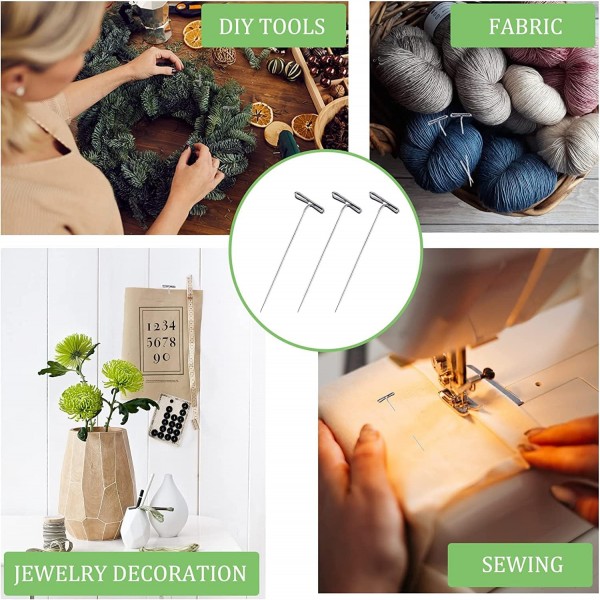 DIY TOOLS

FABRIC

1234
5678
90

JEWELRY DECORATION

SEWING