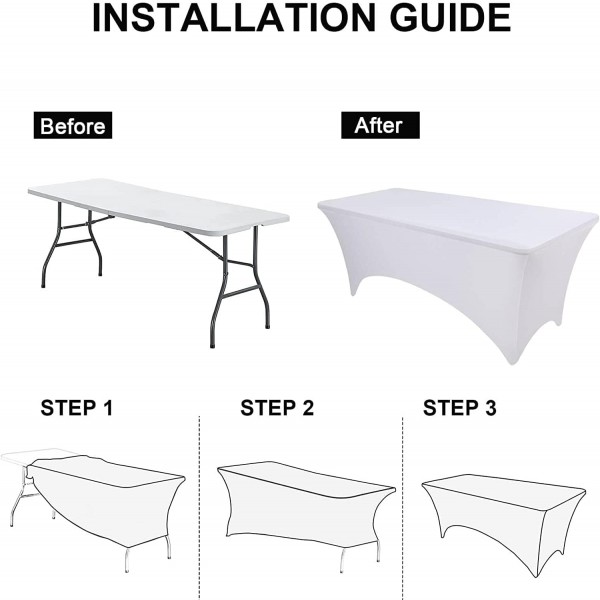 INSTALLATION GUIDE

Before

After

STEP 1

STEP 2

STEP 3