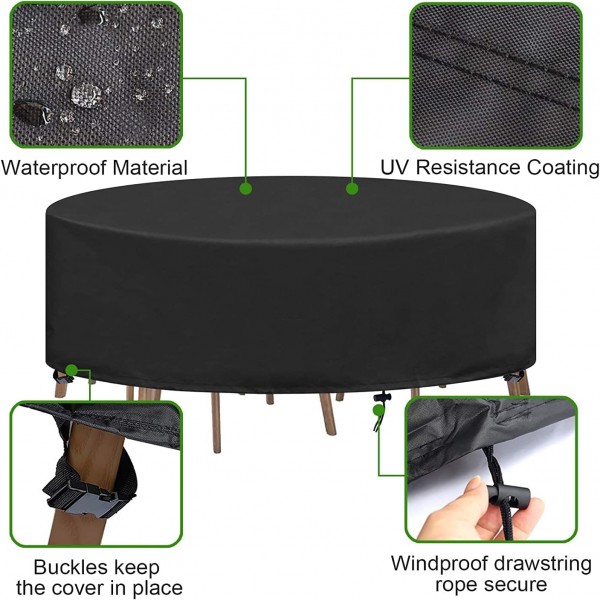 Waterproof Material

UV Resistance Coating

Buckles keep the cover in place

Windproof drawstring rope secure