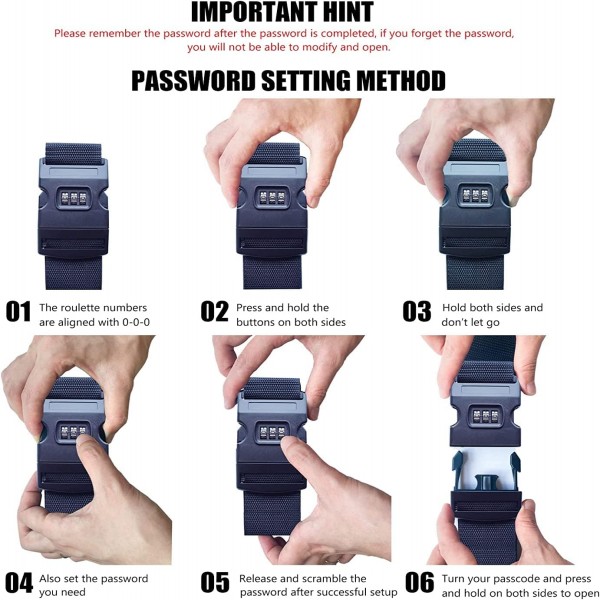 IMPORTANT HINT

Please remember the password after the password is completed, if you forget the password, you will not be able to modify and open.

PASSWORD SETTING METHOD

01 The roulette numbers are aligned with 0-0-0

02 Press and hold the buttons on both sides

03 Hold both sides and don't let go

04 Also set the password you need

05 Release and scramble the password after successful setup

06 Turn your passcode and press and hold on both sides to open