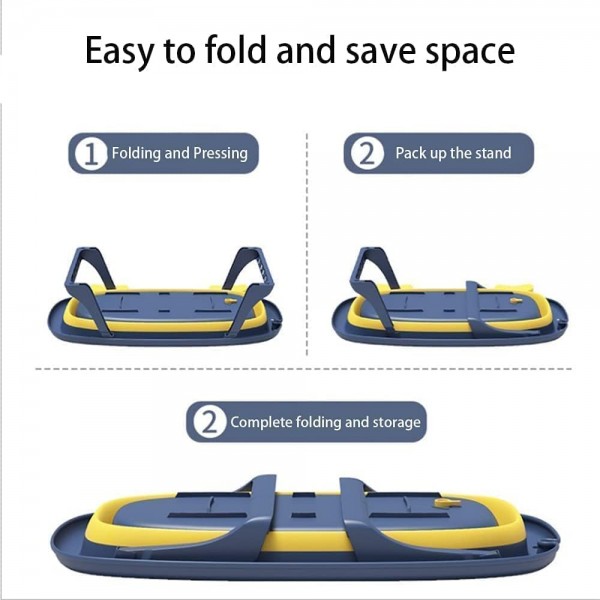 Easy to fold and save space

1 Folding and Pressing

2 Pack up the stand

2 Complete folding and storage