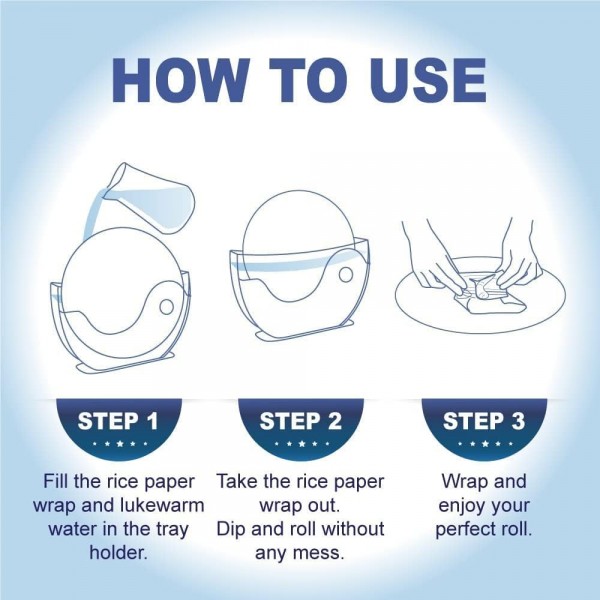 HOW TO USE

STEP 1

Fill the rice paper wrap and lukewarm water in the tray holder.

STEP 2

Take the rice paper wrap out.
Dip and roll without any mess.

STEP 3

Wrap and enjoy your perfect roll.