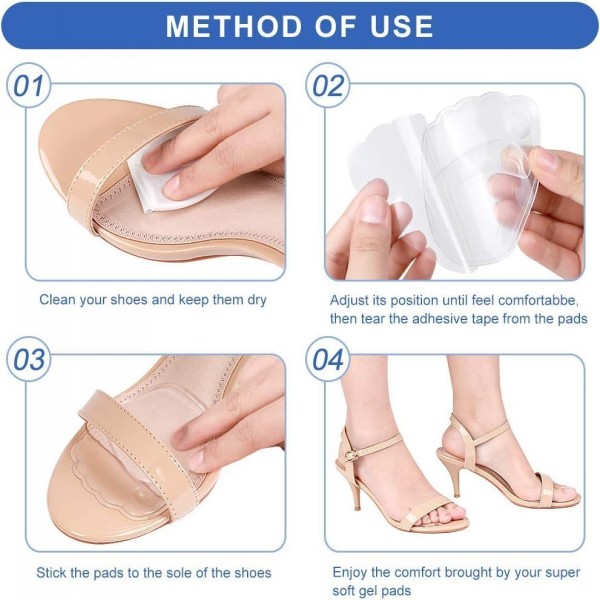 METHOD OF USE

01

Clean your shoes and keep them dry

02

Adjust its position until feel comfortabbe, then tear the adhesive tape from the pads

03

Stick the pads to the sole of the shoes

04

Enjoy the comfort brought by your super soft gel pads