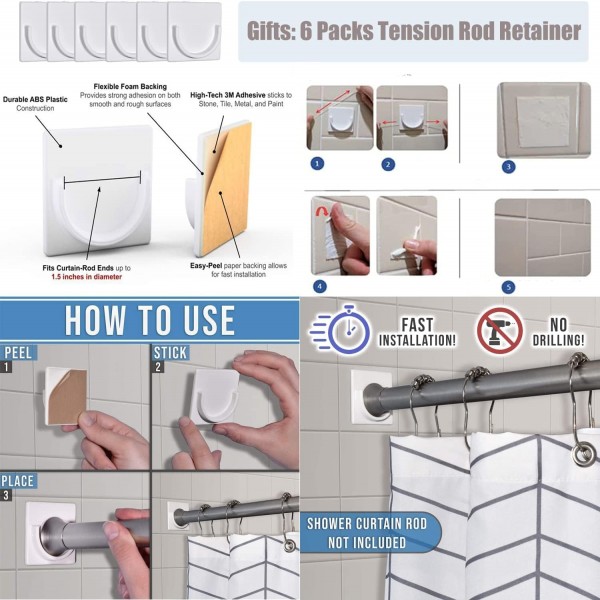 Gifts: 6 Packs Tension Rod Retainer

Durable ABS Plastic Construction

Flexible Foam Backing Provides strong adhesion on both smooth and rough surfaces

High-Tech 3M Adhesive sticks to Stone, Tile, Metal, and Paint

Fits Curtain-Rod Ends up to 1.5 inches in diameter

Easy-Peel paper backing allows for fast installation

1
2
3
4
5

HOW TO USE

PEEL 1

STICK 2

PLACE 3

FAST INSTALLATION!

NO DRILLING!

SHOWER CURTAIN ROD NOT INCLUDED